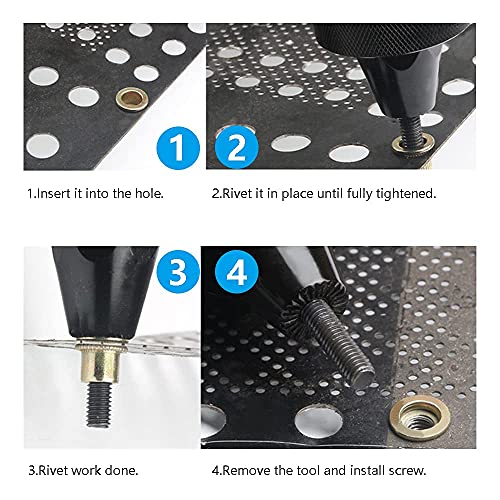 1

2

1.Insert it into the hole.

2.Rivet it in place until fully tightened.

3

4

3.Rivet work done.

4.Remove the tool and install screw.