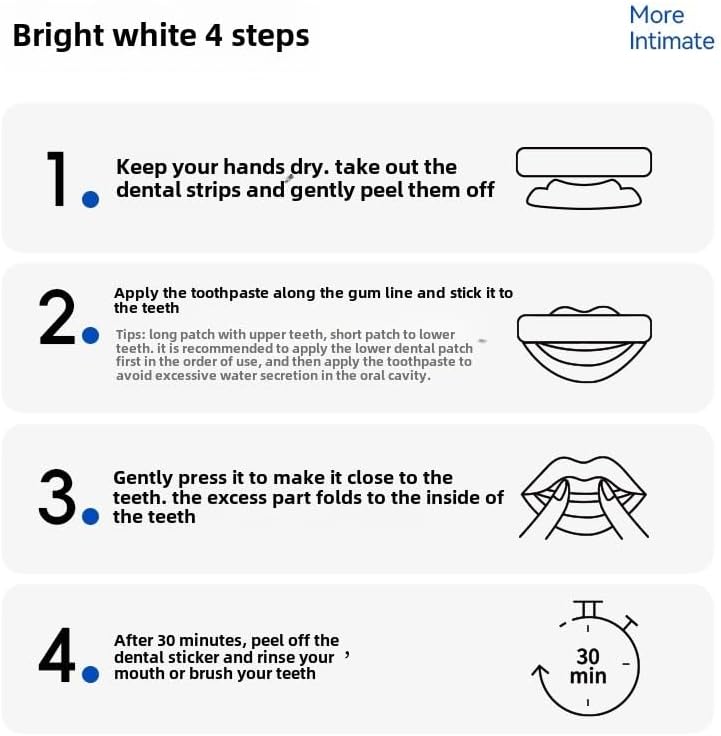 Bright white 4 steps

More Intimate

1. Keep your hands dry. take out the dental strips and gently peel them off

2. Apply the toothpaste along the gum line and stick it to the teeth

Tips: long patch with upper teeth, short patch to lower teeth. it is recommended to apply the lower dental patch first in the order of use, and then apply the toothpaste to avoid excessive water secretion in the oral cavity.

3. Gently press it to make it close to the teeth. the excess part folds to the inside of the teeth

4. After 30 minutes, peel off the dental sticker and rinse your mouth or brush your teeth

30 min