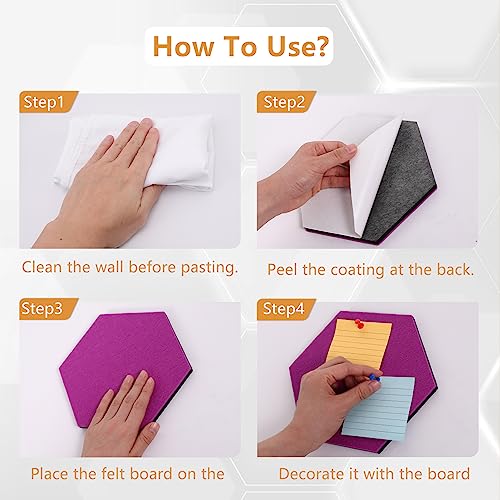 How To Use?

Step1

Clean the wall before pasting.

Step2

Peel the coating at the back.

Step3

Place the felt board on the

Step4

Decorate it with the board