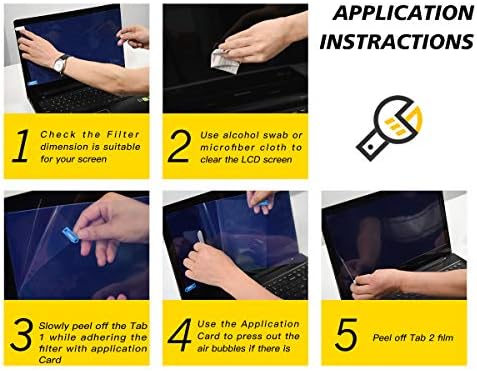 APPLICATION INSTRACTIONS

1 Check the Filter dimension is suitable for your screen

2 Use alcohol swab or microfiber cloth to clear the LCD screen

3 Slowly peel off the Tab 1 while adhering the filter with application Card

4 Use the Application Card to press out the air bubbles if there is

5 Peel off Tab 2 film