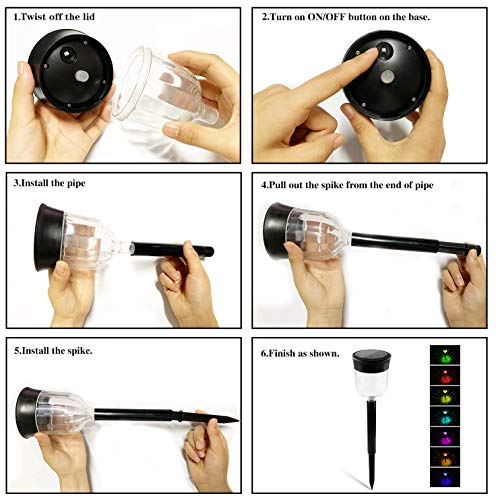 1.Twist off the lid

2.Turn on ON/OFF button on the base.

3.Install the pipe

4.Pull out the spike from the end of pipe

5.Install the spike.

6.Finish as shown.