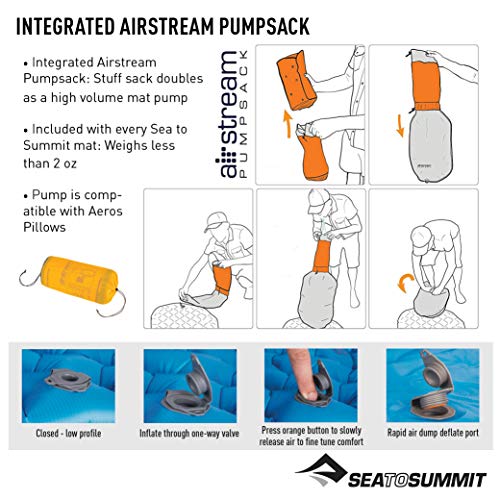 INTEGRATED AIRSTREAM PUMPSACK

• Integrated Airstream Pumpsack: Stuff sack doubles as a high volume mat pump

• Included with every Sea to Summit mat: Weighs less than 2 oz

• Pump is compatible with Aeros Pillows

airstream PUMPSACK

Closed - low profile

Inflate through one-way valve

Press orange button to slowly release air to fine tune comfort

Rapid air dump deflate port

SEATOSUMMIT