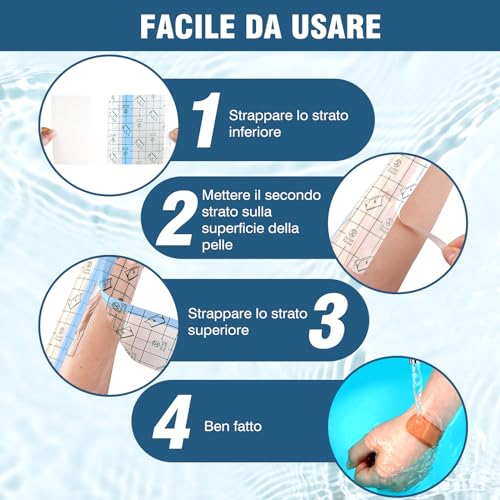 FACILE DA USARE

1 Strappare lo strato inferiore

2 Mettere il secondo strato sulla superficie della pelle

Strappare lo strato superiore 3

4 Ben fatto