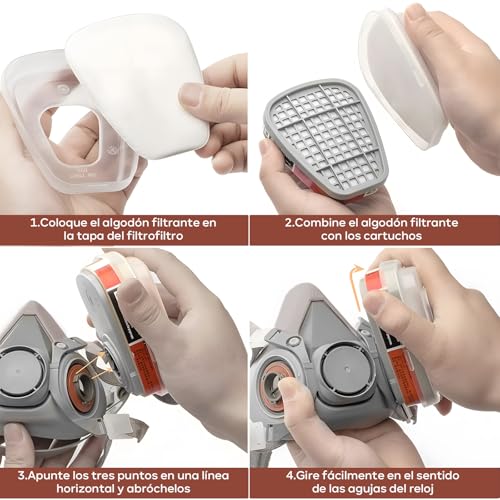 1.Coloque el algodón filtrante en la tapa del filtrofiltro

2.Combine el algodón filtrante con los cartuchos

3.Apunte los tres puntos en una línea horizontal y abróchelos

4.Gire fácilmente en el sentido de las agujas del reloj