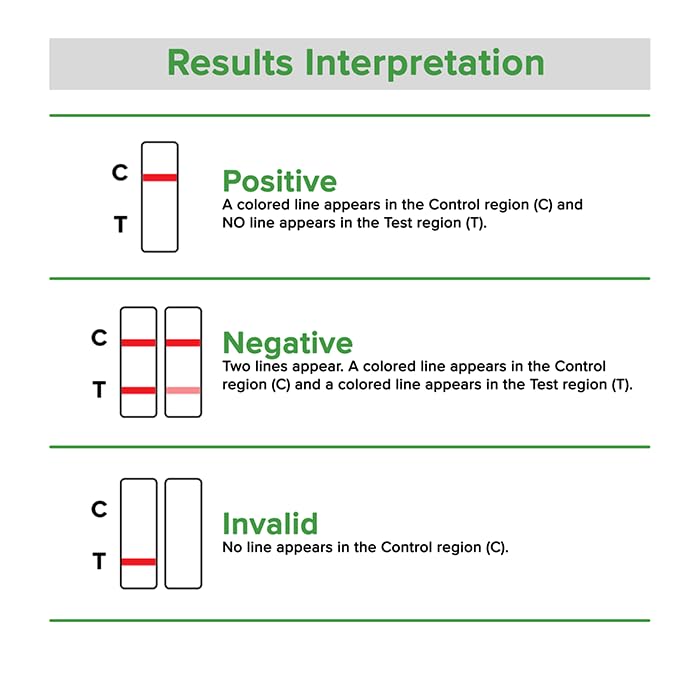 Results Interpretation

C
T

Positive
A colored line appears in the Control region (C) and NO line appears in the Test region (T).

C
T

Negative
Two lines appear. A colored line appears in the Control region (C) and a colored line appears in the Test region (T).

C
T

Invalid
No line appears in the Control region (C).