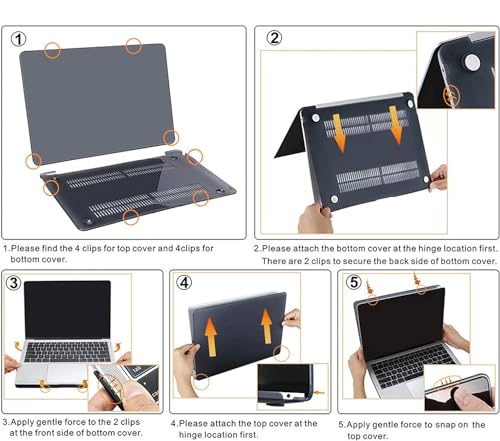 ①

1.Please find the 4 clips for top cover and 4clips for bottom cover.

②

2.Please attach the bottom cover at the hinge location first. There are 2 clips to secure the back side of bottom cover.

③

3.Apply gentle force to the 2 clips at the front side of bottom cover.

④

4.Please attach the top cover at the hinge location first.

⑤

5.Apply gentle force to snap on the top cover.