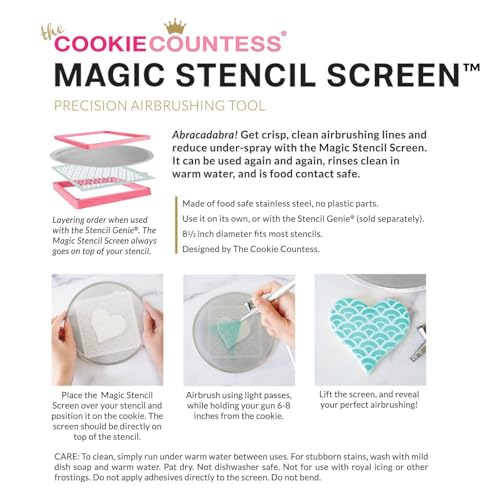 the COOKIECOUNTESS®
MAGIC STENCIL SCREEN™
PRECISION AIRBRUSHING TOOL

Abracadabra! Get crisp, clean airbrushing lines and reduce under-spray with the Magic Stencil Screen. It can be used again and again, rinses clean in warm water, and is food contact safe.

Layering order when used with the Stencil Genie®. The Magic Stencil Screen always goes on top of your stencil.

Made of food safe stainless steel, no plastic parts.
Use it on its own, or with the Stencil Genie® (sold separately).
8½ inch diameter fits most stencils.
Designed by The Cookie Countess.

Place the Magic Stencil Screen over your stencil and position it on the cookie. The screen should be directly on top of the stencil.

Airbrush using light passes, while holding your gun 6-8 inches from the cookie.

Lift the screen, and reveal your perfect airbrushing!

CARE: To clean, simply run under warm water between uses. For stubborn stains, wash with mild dish soap and warm water. Pat dry. Not dishwasher safe. Not for use with royal icing or other frostings. Do not apply adhesives directly to the screen. Do not bend.