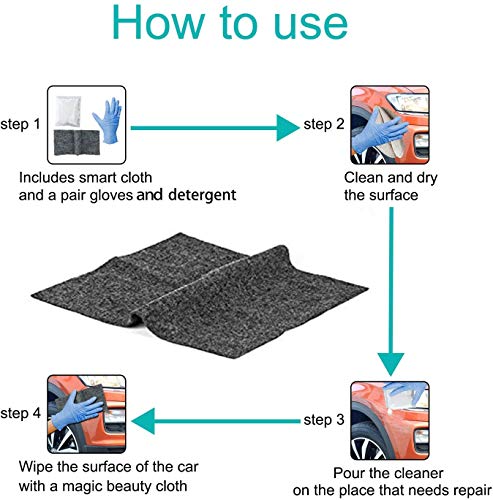 How to use

step 1

Includes smart cloth and a pair gloves and detergent

step 2

Clean and dry the surface

step 3

Pour the cleaner on the place that needs repair

step 4

Wipe the surface of the car with a magic beauty cloth