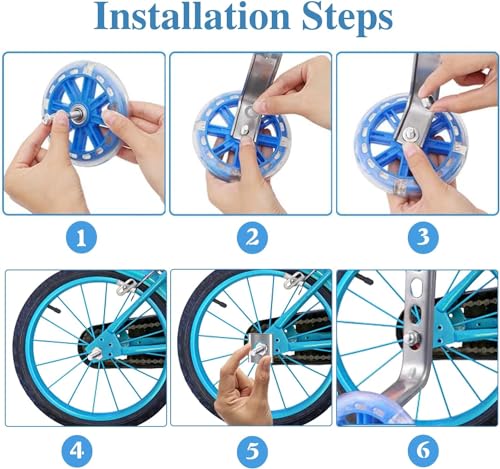 Installation Steps

1

2

3

4

5

6