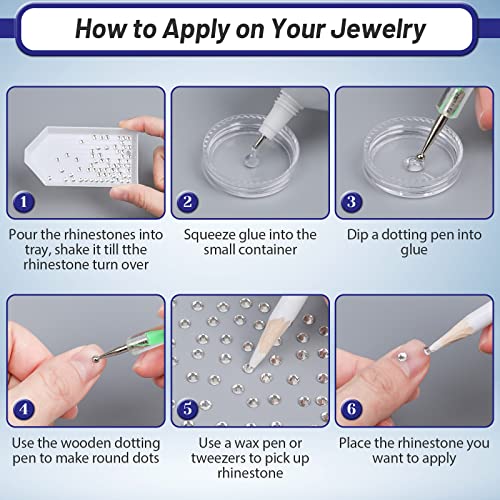 How to Apply on Your Jewelry

1

Pour the rhinestones into tray, shake it till tthe rhinestone turn over

2

Squeeze glue into the small container

3

Dip a dotting pen into glue

4

Use the wooden dotting pen to make round dots

5

Use a wax pen or tweezers to pick up rhinestone

6

Place the rhinestone you want to apply