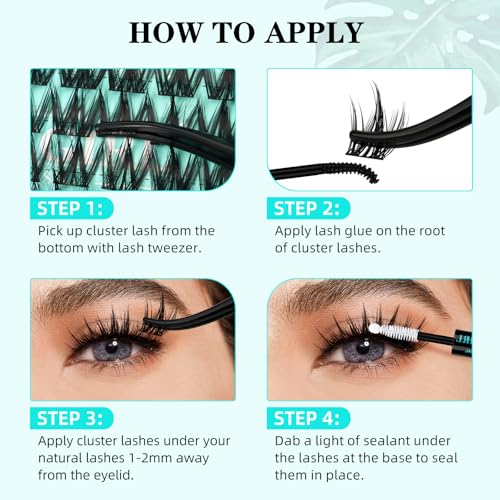 HOW TO APPLY

STEP 1:
Pick up cluster lash from the bottom with lash tweezer.

STEP 2:
Apply lash glue on the root of cluster lashes.

STEP 3:
Apply cluster lashes under your natural lashes 1-2mm away from the eyelid.

STEP 4:
Dab a light of sealant under the lashes at the base to seal them in place.