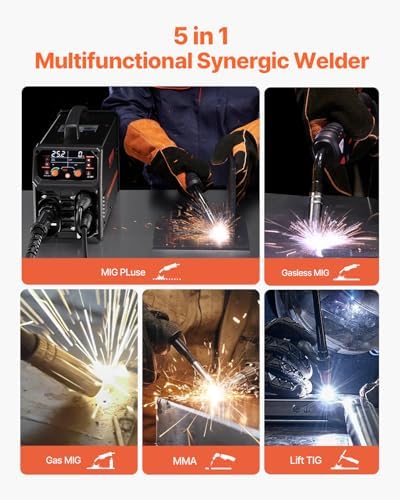 5 in 1
Multifunctional Synergic Welder

25.2 0

MIG PLuse

Gasless MIG

Gas MIG

MMA

Lift TIG