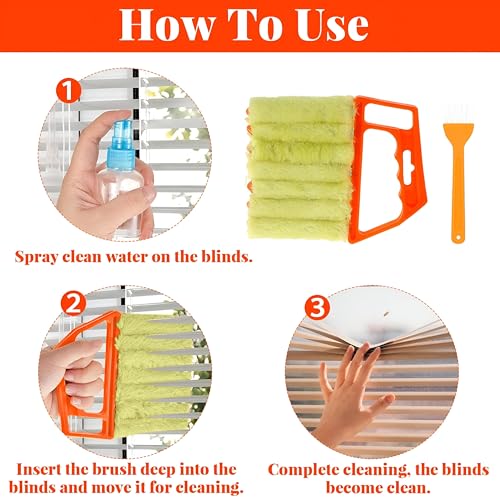 How To Use

1

Spray clean water on the blinds.

2

Insert the brush deep into the blinds and move it for cleaning.

3

Complete cleaning, the blinds become clean.