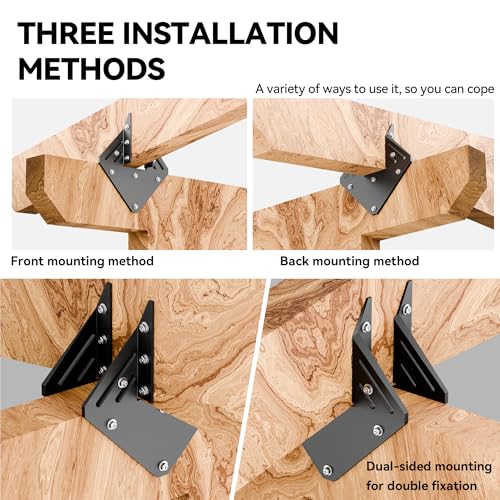 THREE INSTALLATION METHODS

A variety of ways to use it, so you can cope

Front mounting method

Back mounting method

Dual-sided mounting for double fixation