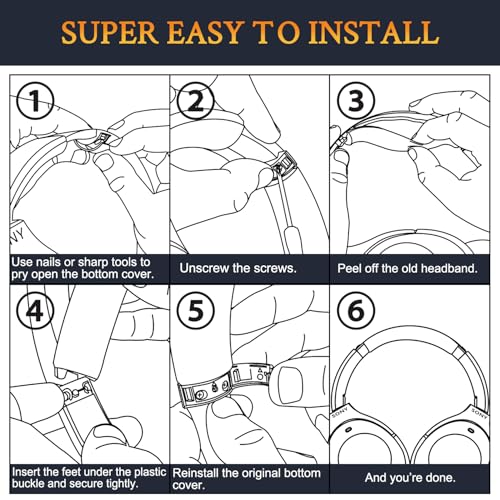 SUPER EASY TO INSTALL

1
NY
Use nails or sharp tools to pry open the bottom cover.

2
Unscrew the screws.

3
Peel off the old headband.

4
Insert the feet under the plastic buckle and secure tightly.

5
Reinstall the original bottom cover.

6
SONY
SONY
And you're done.