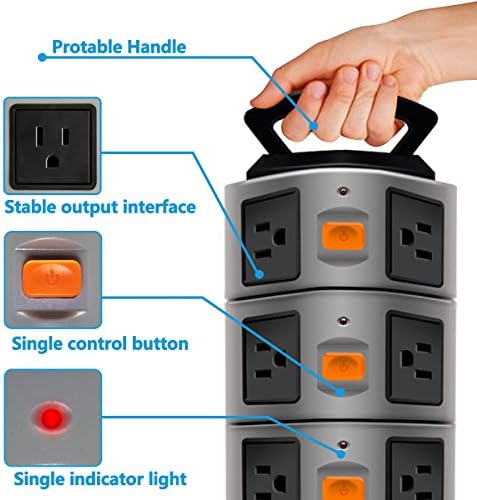 Protable Handle

Stable output interface

Single control button

Single indicator light