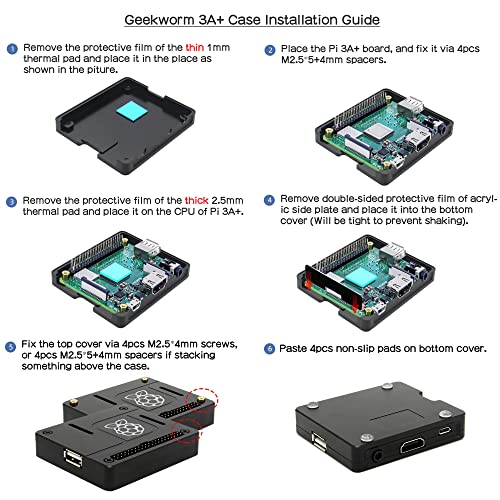 Geekworm 3A+ Case Installation Guide

1 Remove the protective film of the thin 1mm thermal pad and place it in the place as shown in the piture.

2 Place the Pi 3A+ board, and fix it via 4pcs M2.5*5+4mm spacers.

3 Remove the protective film of the thick 2.5mm thermal pad and place it on the CPU of Pi 3A+.

4 Remove double-sided protective film of acrylic side plate and place it into the bottom cover (Will be tight to prevent shaking).

5 Fix the top cover via 4pcs M2.5*4mm screws, or 4pcs M2.5*5+4mm spacers if stacking something above the case.

6 Paste 4pcs non-slip pads on bottom cover.