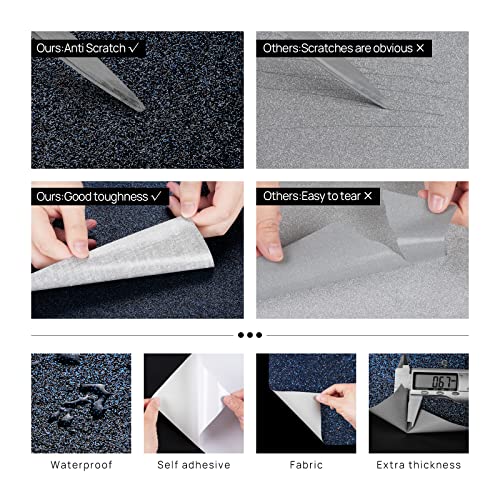 Ours:Anti Scratch ✓

Others:Scratches are obvious ×

Ours:Good toughness ✓

Others:Easy to tear ×

0.67

Waterproof

Self adhesive

Fabric

Extra thickness