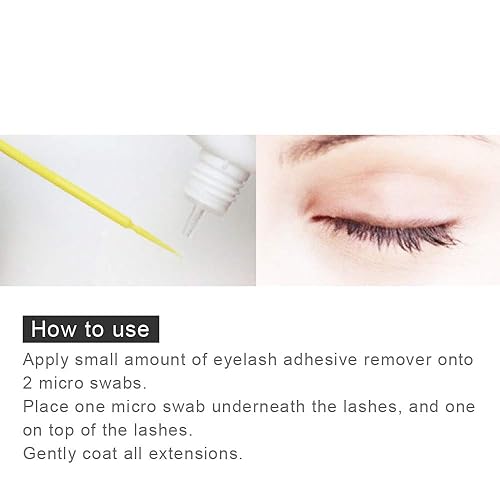 How to use

Apply small amount of eyelash adhesive remover onto 2 micro swabs.
Place one micro swab underneath the lashes, and one on top of the lashes.
Gently coat all extensions.