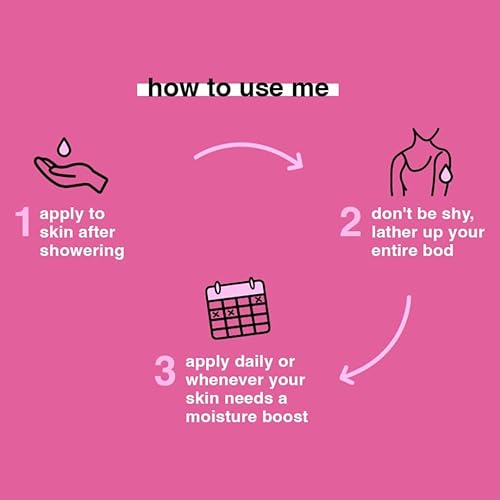 how to use me

1 apply to skin after showering

2 don't be shy, lather up your entire bod

3 apply daily or whenever your skin needs a moisture boost