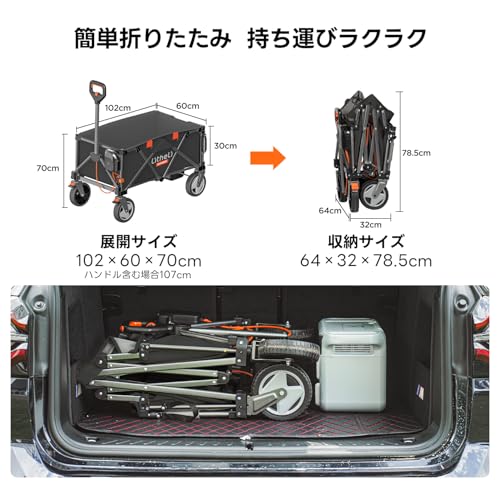 簡単折りたたみ　持ち運びラクラク

102cm
60cm
30cm
70cm
Litheli

78.5cm
64cm
32cm

展開サイズ
102 × 60 × 70cm
ハンドル含む場合107cm

収納サイズ
64 × 32 × 78.5cm