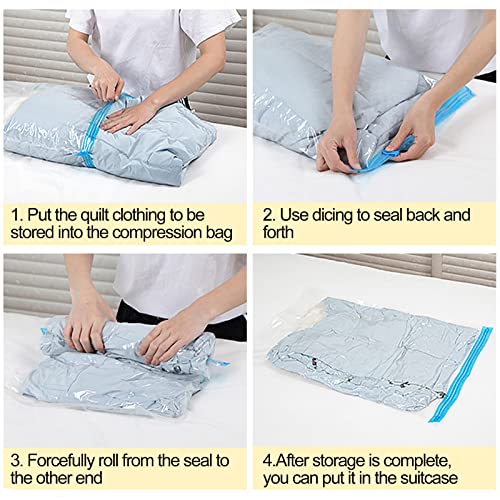 1. Put the quilt clothing to be stored into the compression bag

2. Use dicing to seal back and forth

3. Forcefully roll from the seal to the other end

4.After storage is complete, you can put it in the suitcase