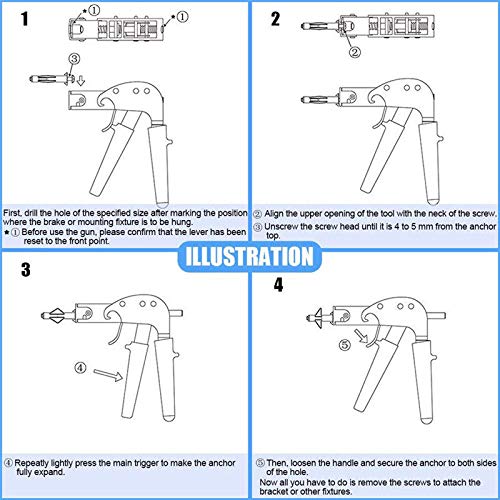 1

★①

★①

③

First, drill the hole of the specified size after marking the position where the brake or mounting fixture is to be hung.
★① Before use the gun, please confirm that the lever has been reset to the front point.

2

②

② Align the upper opening of the tool with the neck of the screw.
③ Unscrew the screw head until it is 4 to 5 mm from the anchor top.

ILLUSTRATION

3

④

④ Repeatly lightly press the main trigger to make the anchor fully expand.

4

⑤

⑤ Then, loosen the handle and secure the anchor to both sides of the hole.
Now all you have to do is remove the screws to attach the bracket or other fixtures.