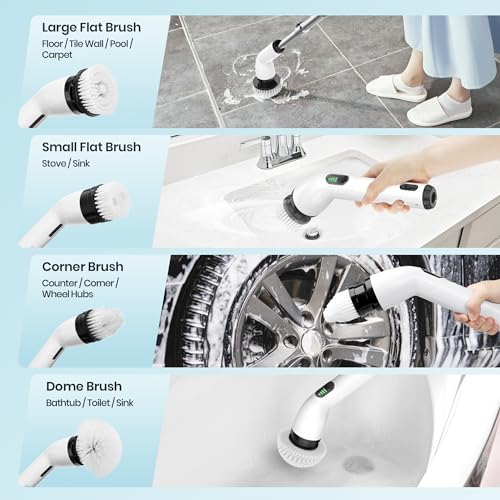 Large Flat Brush
Floor / Tile Wall / Pool / Carpet

Small Flat Brush
Stove / Sink

Corner Brush
Counter / Corner / Wheel Hubs

Dome Brush
Bathtub / Toilet / Sink