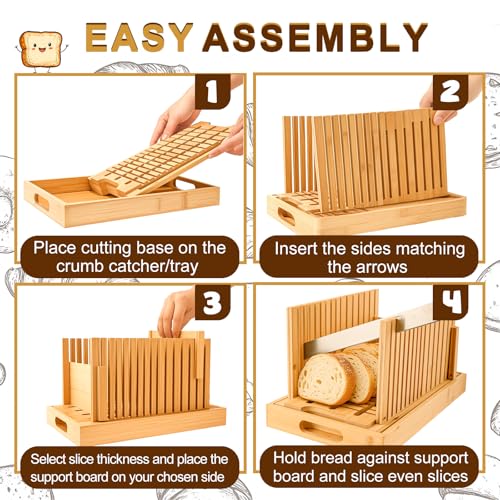 EASY ASSEMBLY

1

Place cutting base on the crumb catcher/tray

2

Insert the sides matching the arrows

3

Select slice thickness and place the support board on your chosen side

4

Hold bread against support board and slice even slices