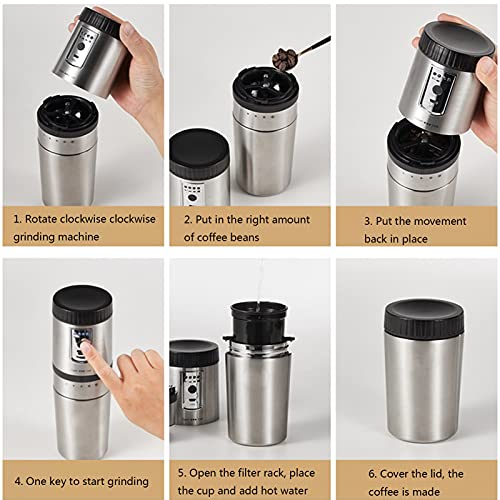 1. Rotate clockwise clockwise grinding machine

2. Put in the right amount of coffee beans

3. Put the movement back in place

4. One key to start grinding

5. Open the filter rack, place the cup and add hot water

6. Cover the lid, the coffee is made