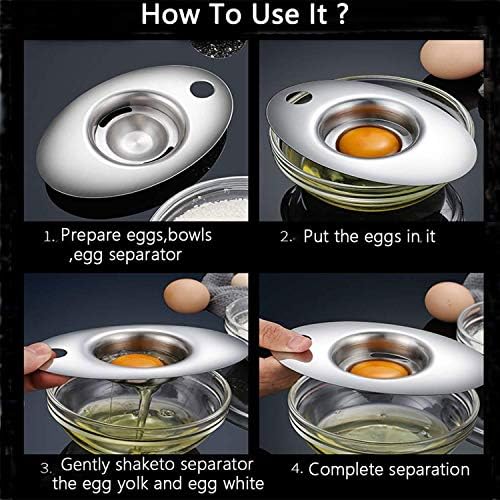 How To Use It ?

1. Prepare eggs,bowls ,egg separator

2. Put the eggs in it

3. Gently shaketo separator the egg yolk and egg white

4. Complete separation