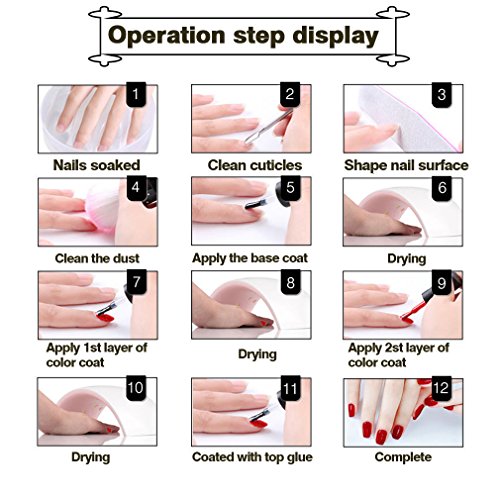 Operation step display

1
Nails soaked

2
Clean cuticles

3
Shape nail surface

4
Clean the dust

5
Apply the base coat

6
Drying

7
Apply 1st layer of color coat

8
Drying

9
Apply 2st layer of color coat

10
Drying

11
Coated with top glue

12
Complete