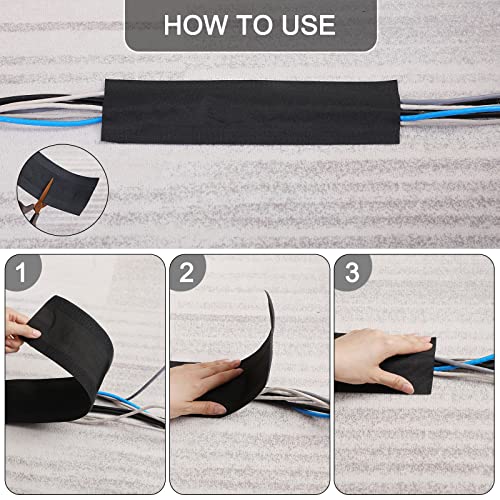 HOW TO USE

1

2

3