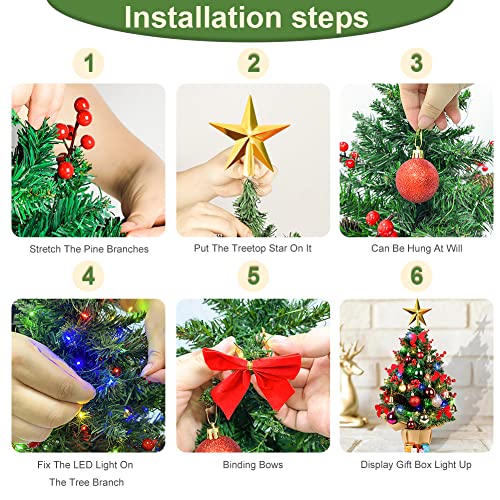 Installation steps

1

Stretch The Pine Branches

2

Put The Treetop Star On It

3

Can Be Hung At Will

4

Fix The LED Light On The Tree Branch

5

Binding Bows

6

Display Gift Box Light Up