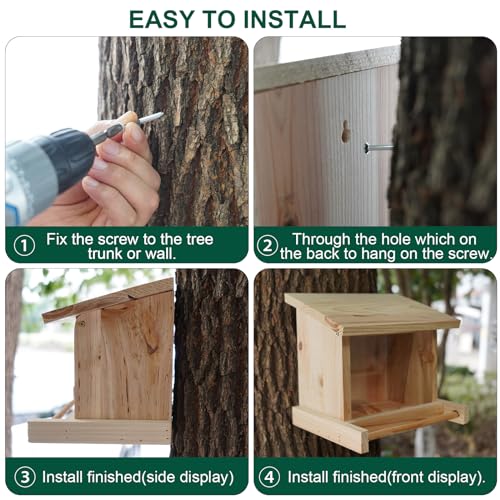 EASY TO INSTALL

① Fix the screw to the tree trunk or wall.

② Through the hole which on the back to hang on the screw.

③ Install finished(side display)

④ Install finished(front display).