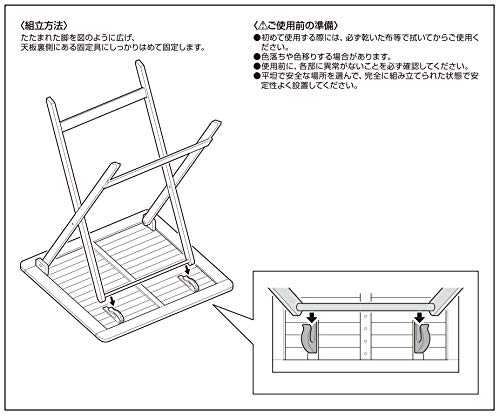 〈組立方法〉
たたまれた脚を図のように広げ、天板裏側にある固定具にしっかりはめて固定します。

〈⚠ご使用前の準備〉
●初めて使用する際には、必ず乾いた布等で拭いてからご使用ください。
●色落ちや色移りする場合があります。
●使用前に、各部に異常がないことを必ず確認してください。
●平坦で安全な場所を選んで、完全に組み立てられた状態で安定性よく設置してください。