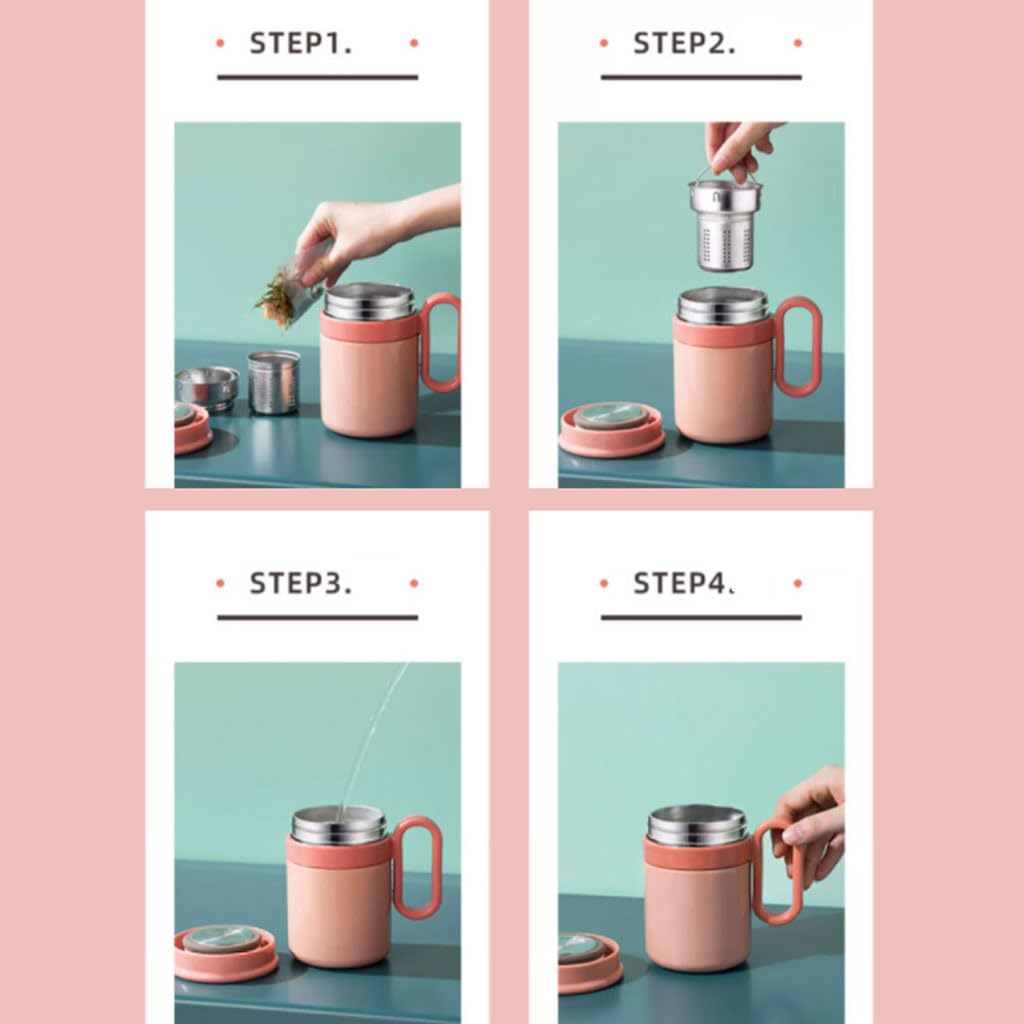 STEP1.

STEP2.

STEP3.

STEP4.