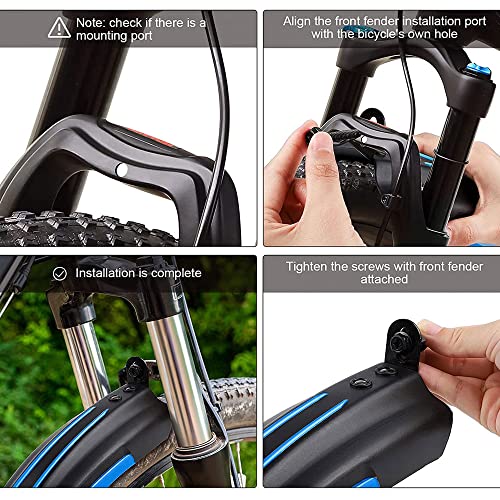 Note: check if there is a mounting port

Align the front fender installation port with the bicycle's own hole

Installation is complete

Tighten the screws with front fender attached