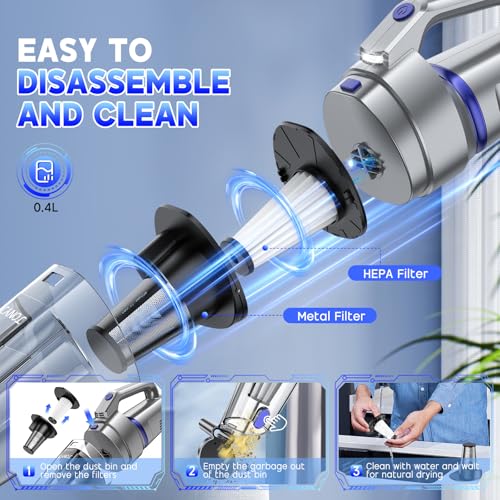 EASY TO DISASSEMBLE AND CLEAN

0.4L

HEPA Filter

Metal Filter

1 Open the dust bin and remove the filters

2 Empty the garbage out of the dust bin

3 Clean with water and wait for natural drying