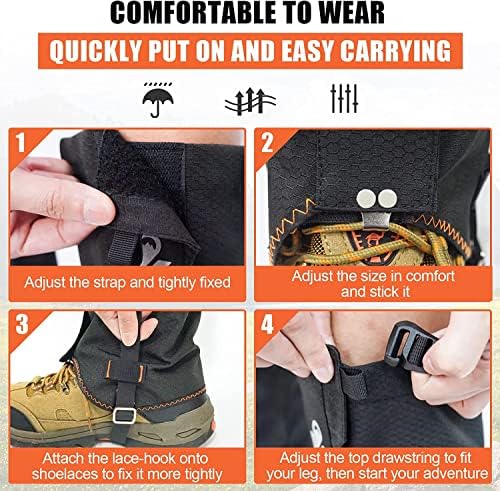 COMFORTABLE TO WEAR

QUICKLY PUT ON AND EASY CARRYING

1

Adjust the strap and tightly fixed

2

Adjust the size in comfort and stick it

3

Attach the lace-hook onto shoelaces to fix it more tightly

4

Adjust the top drawstring to fit your leg, then start your adventure