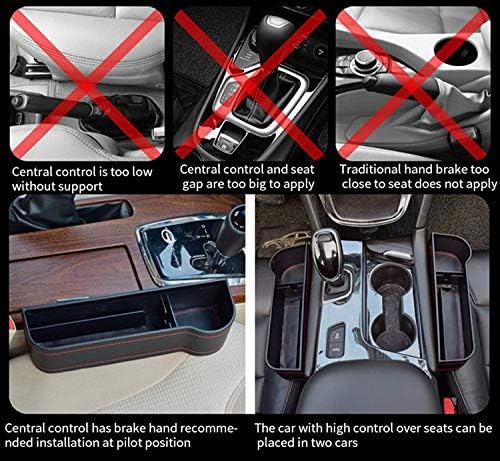 Central control is too low without support

Central control and seat gap are too big to apply

Traditional hand brake too close to seat does not apply

Central control has brake hand recommended installation at pilot position

The car with high control over seats can be placed in two cars