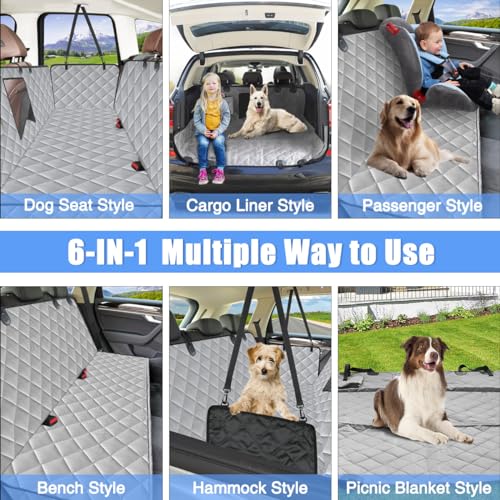 Dog Seat Style

Cargo Liner Style

Passenger Style

6-IN-1 Multiple Way to Use

Bench Style

Hammock Style

Picnic Blanket Style