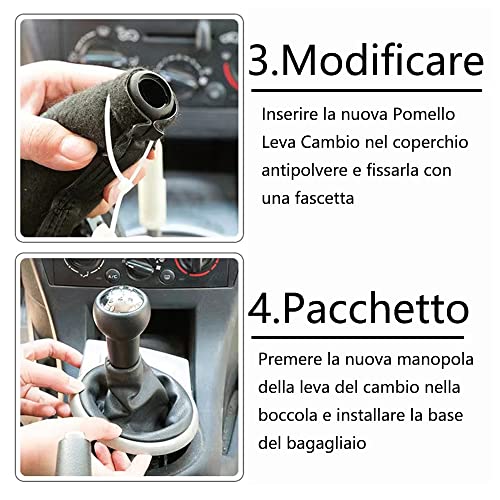 3.Modificare

Inserire la nuova Pomello Leva Cambio nel coperchio antipolvere e fissarla con una fascetta

A/C

4.Pacchetto

Premere la nuova manopola della leva del cambio nella boccola e installare la base del bagagliaio