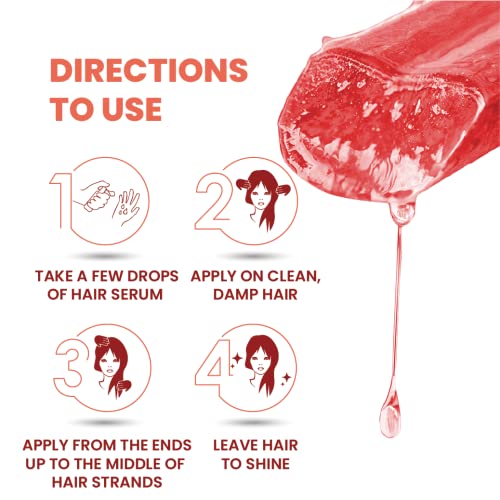 DIRECTIONS TO USE

1

TAKE A FEW DROPS OF HAIR SERUM

2

APPLY ON CLEAN, DAMP HAIR

3

APPLY FROM THE ENDS UP TO THE MIDDLE OF HAIR STRANDS

4

LEAVE HAIR TO SHINE