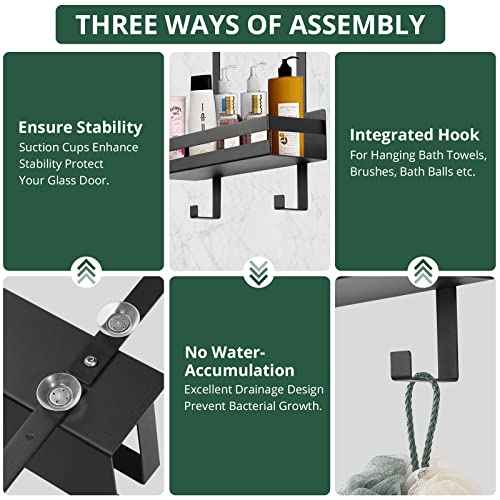 THREE WAYS OF ASSEMBLY

Ensure Stability
Suction Cups Enhance Stability Protect Your Glass Door.

Integrated Hook
For Hanging Bath Towels, Brushes, Bath Balls etc.

No Water-Accumulation
Excellent Drainage Design Prevent Bacterial Growth.