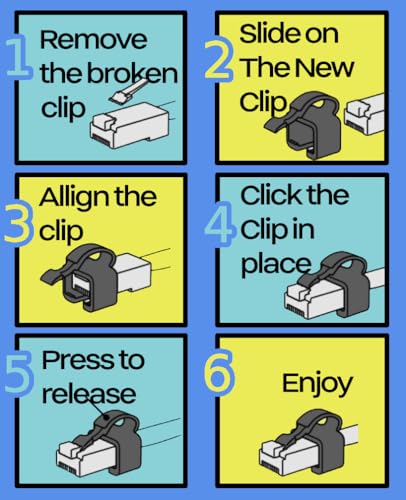 1 Remove the broken clip

2 Slide on The New Clip

3 Allign the clip

4 Click the Clip in place

5 Press to release

6 Enjoy