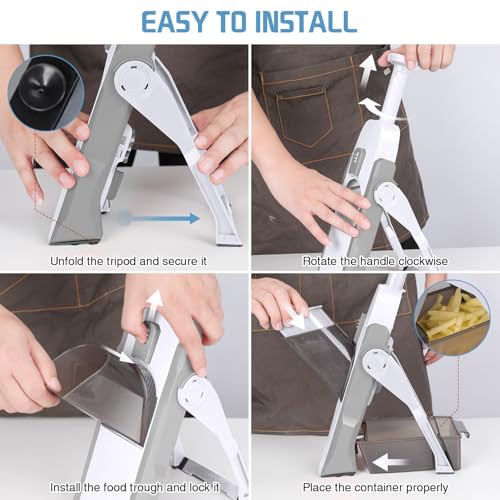 EASY TO INSTALL

Unfold the tripod and secure it

Rotate the handle clockwise

Install the food trough and lock it

Place the container properly