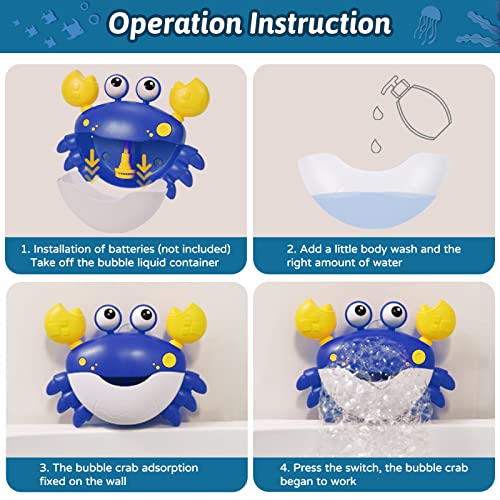 Operation Instruction

1. Installation of batteries (not included)
Take off the bubble liquid container

2. Add a little body wash and the right amount of water

3. The bubble crab adsorption fixed on the wall

4. Press the switch, the bubble crab began to work