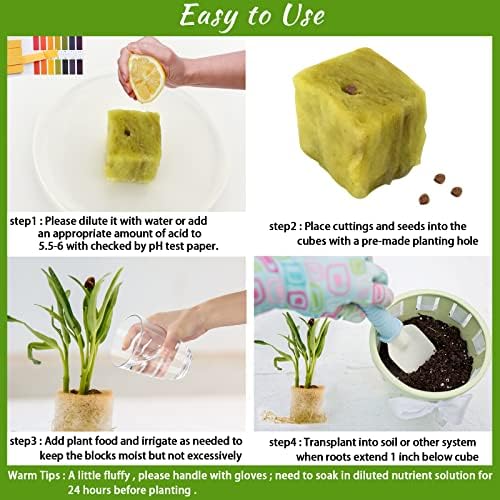 Easy to Use

step1 : Please dilute it with water or add an appropriate amount of acid to 5.5-6 with checked by pH test paper.

step2 : Place cuttings and seeds into the cubes with a pre-made planting hole

step3 : Add plant food and irrigate as needed to keep the blocks moist but not excessively

step4 : Transplant into soil or other system when roots extend 1 inch below cube

Warm Tips : A little fluffy , please handle with gloves ; need to soak in diluted nutrient solution for 24 hours before planting .