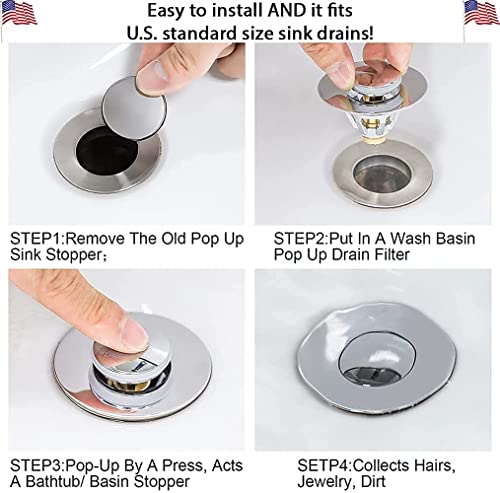 Easy to install AND it fits
U.S. standard size sink drains!

STEP1:Remove The Old Pop Up Sink Stopper;

STEP2:Put In A Wash Basin Pop Up Drain Filter

STEP3:Pop-Up By A Press, Acts A Bathtub/ Basin Stopper

SETP4:Collects Hairs, Jewelry, Dirt